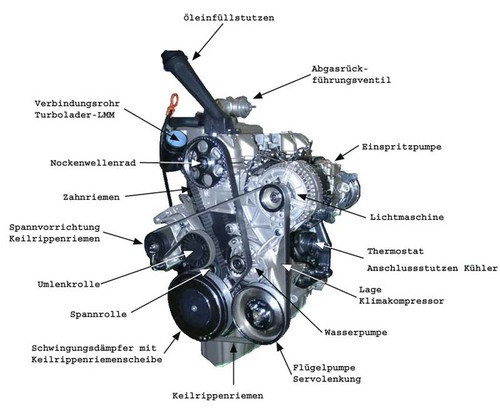 Öleinfüllstutzen

Abgasrückführungsventil

Verbindungsrohr Turbolader-LMM

Einspritzpumpe

Nockenwellenrad

Zahnriemen

Lichtmaschine

Spannvorrichtung Keilrippenriemen

Thermostat Anschlussstutzen Kühler

Umlenkrolle

Lage Klimakompressor

Spannrolle

Wasserpumpe

Schwingungsdämpfer mit Keilrippenriemenscheibe

Flügelpumpe Servolenkung

Keilrippenriemen