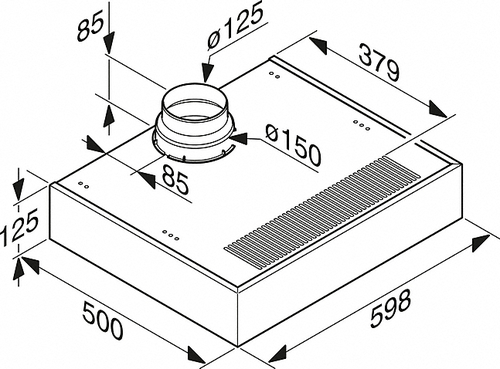 85

ø125

379

ø150

85

125

500

598